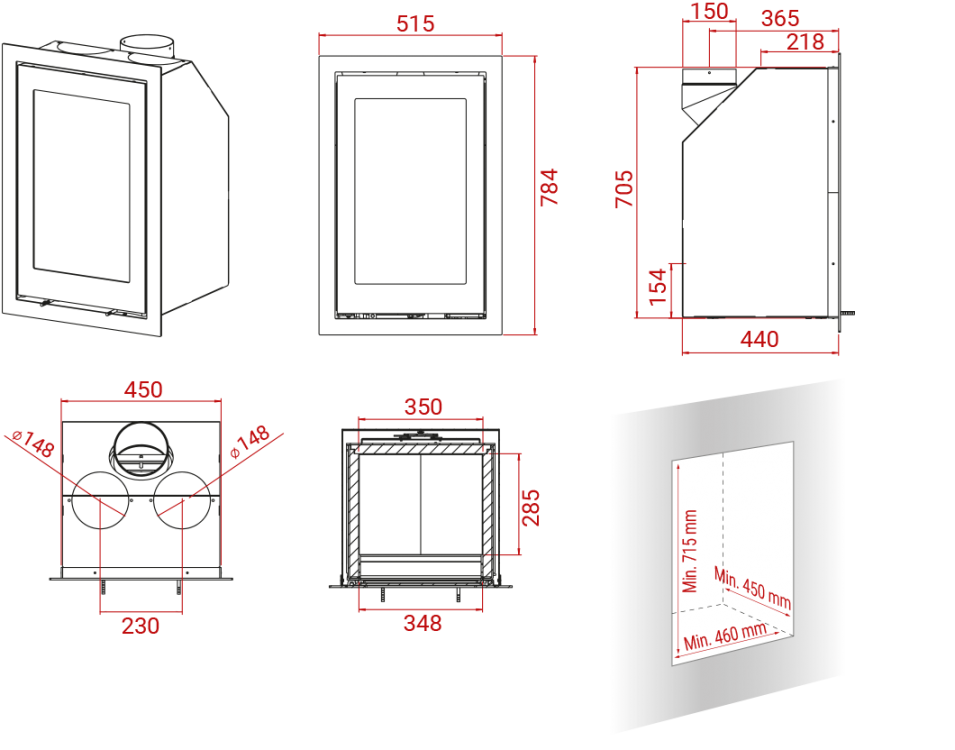 515

784

150
365
218

705

154

440

450

$\phi$148
$\phi$148

230

350

285

348

Min. 715 mm
Min. 450 mm
Min. 460 mm